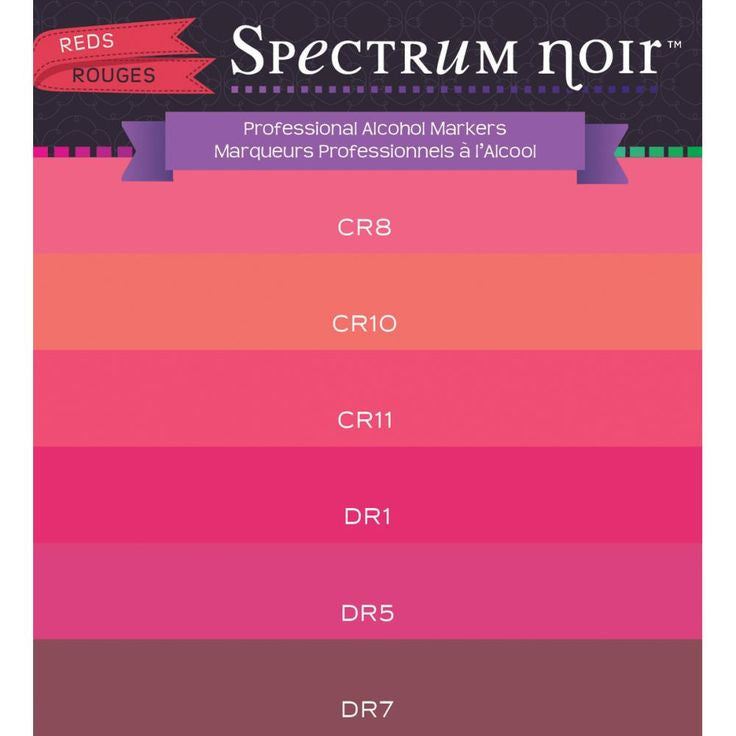 REDS
ROUGES

Spectrum noir™

Professional Alcohol Markers
Marqueurs Professionnels à l'Alcool

CR8

CR10

CR11

DR1

DR5

DR7