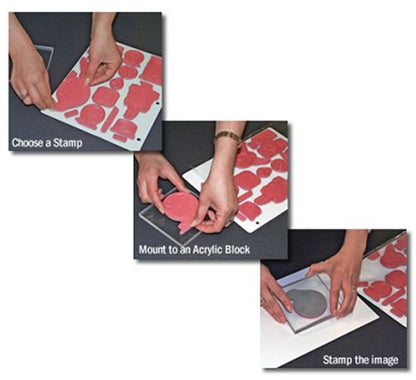 Choose a Stamp

Mount to an Acrylic Block

Stamp the image