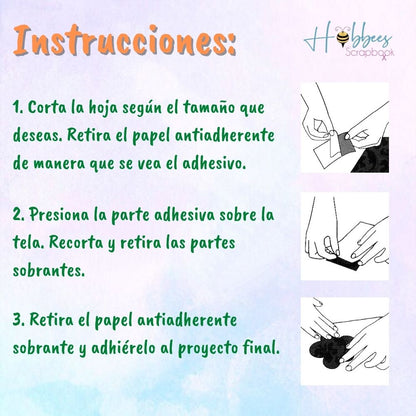 Instrucciones:

Hobbees Scrapbook

1. Corta la hoja según el tamaño que deseas. Retira el papel antiadherente de manera que se vea el adhesivo.

2. Presiona la parte adhesiva sobre la tela. Recorta y retira las partes sobrantes.

3. Retira el papel antiadherente sobrante y adhiérelo al proyecto final.