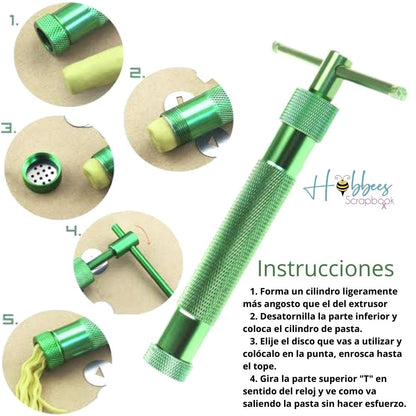 1.

2.

3.

4.

5.

Hobbees Scrapbook

Instrucciones

1. Forma un cilindro ligeramente más angosto que el del extrusor
2. Desatornilla la parte inferior y coloca el cilindro de pasta.
3. Elije el disco que vas a utilizar y colócalo en la punta, enrosca hasta el tope.
4. Gira la parte superior "T" en sentido del reloj y ve como va saliendo la pasta sin hacer esfuerzo.