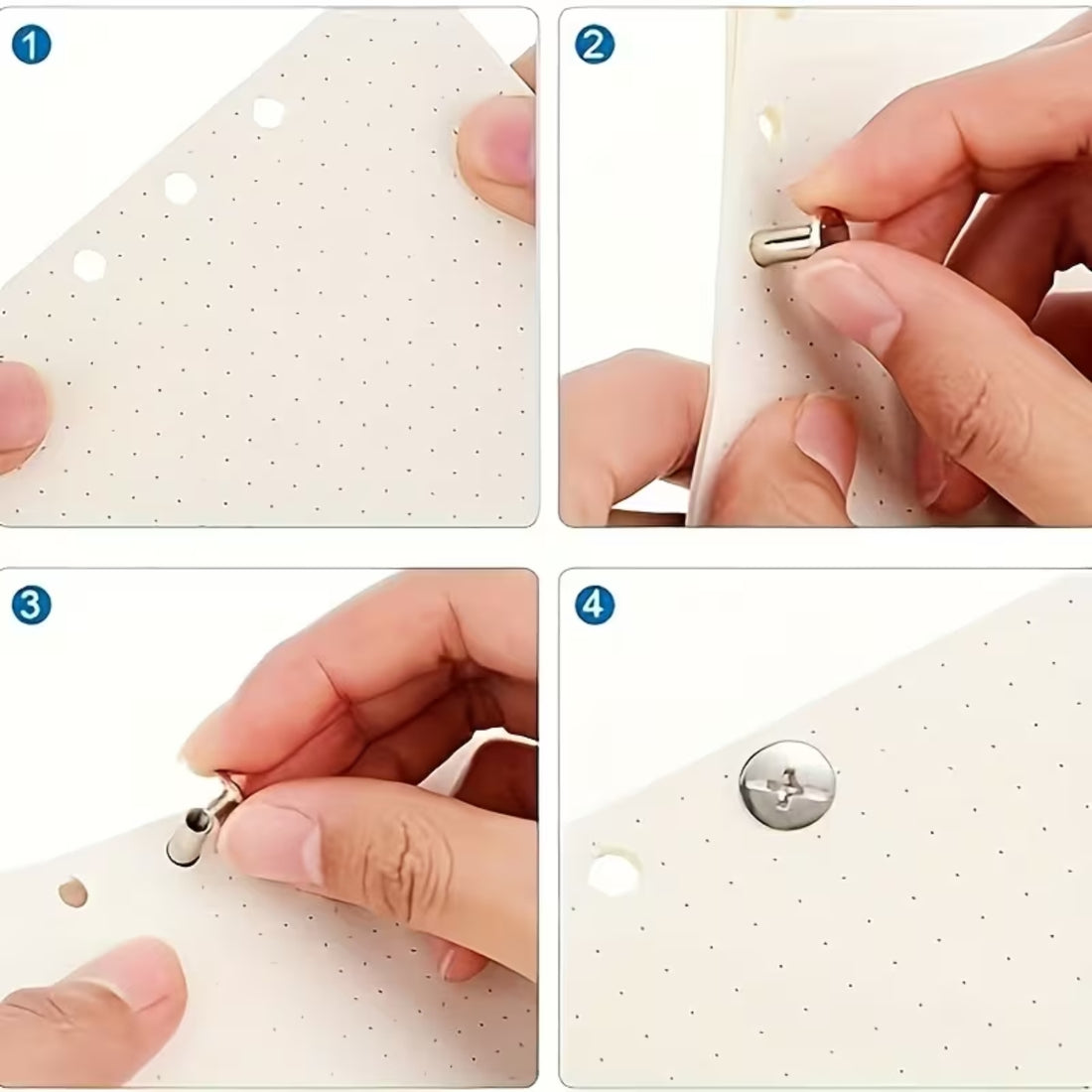 1

2

3

4