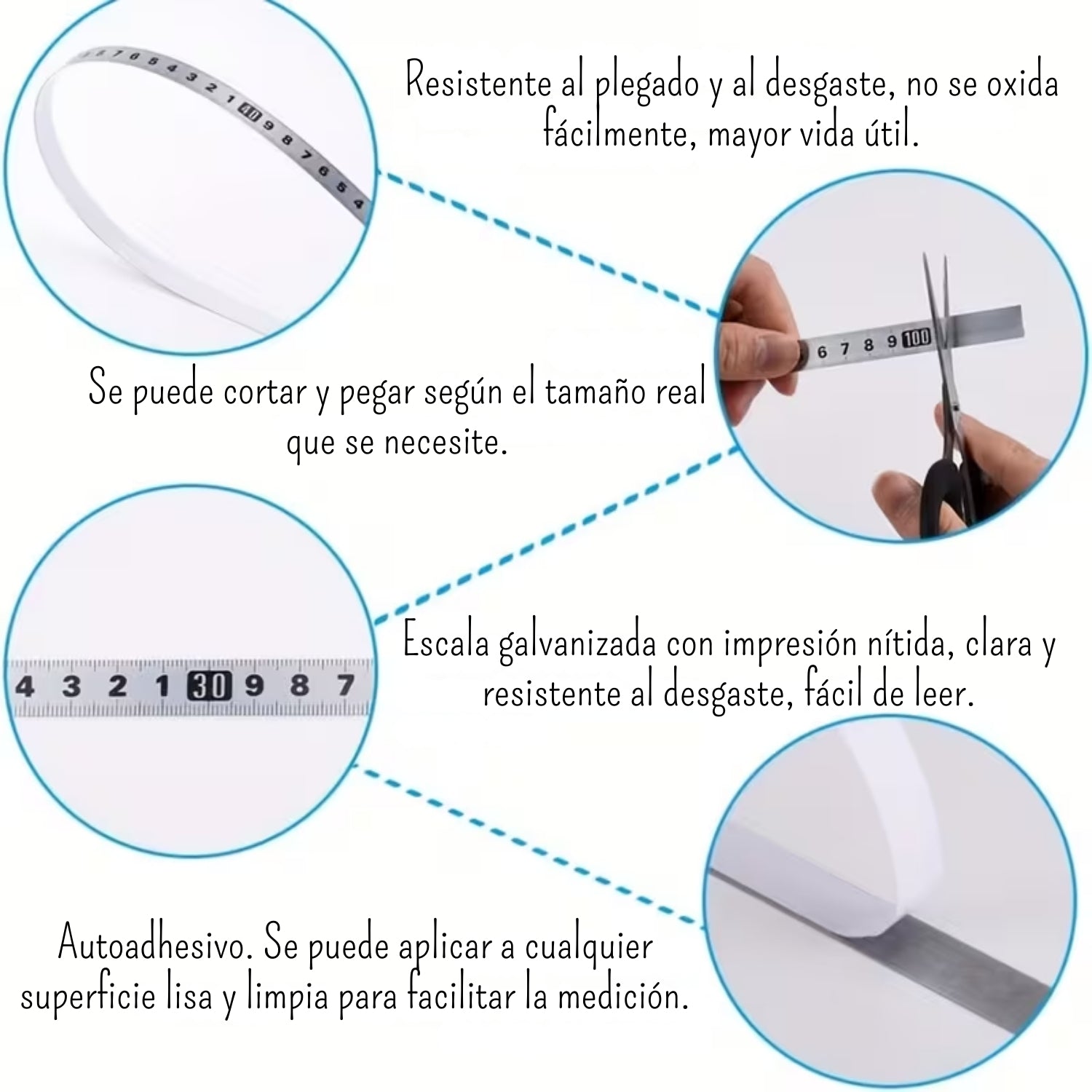 8 7 6 5 4 3 2 1 40 9 8 7 6 5 4

Resistente al plegado y al desgaste, no se oxida fácilmente, mayor vida útil.

6 7 8 9 100

Se puede cortar y pegar según el tamaño real que se necesite.

4 3 2 1 30 9 8 7

Escala galvanizada con impresión nítida, clara y resistente al desgaste, fácil de leer.

Autoadhesivo. Se puede aplicar a cualquier superficie lisa y limpia para facilitar la medición.