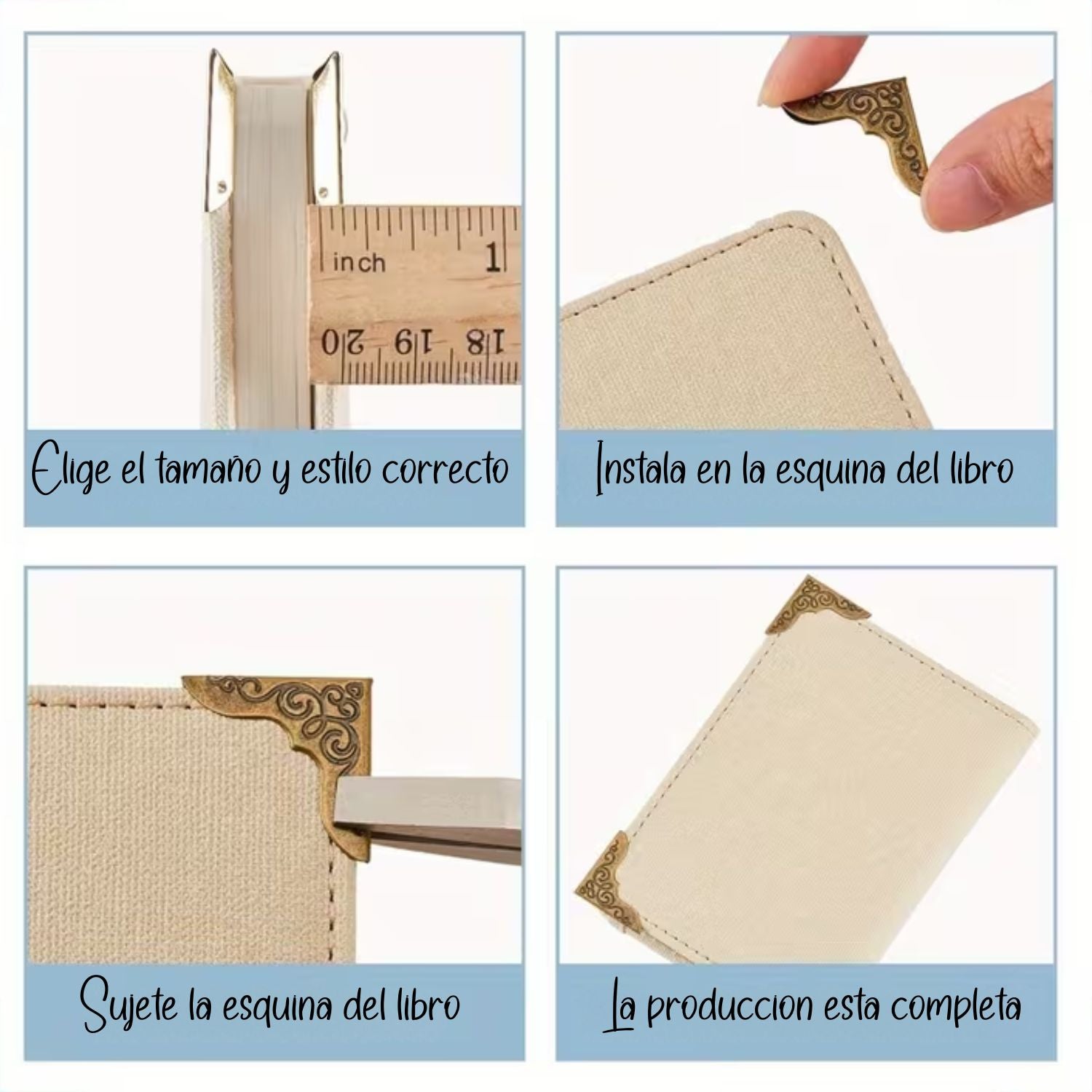 inch 1
20 19 18

Elige el tamaño y estilo correcto

Instala en la esquina del libro

Sujete la esquina del libro

La produccion esta completa