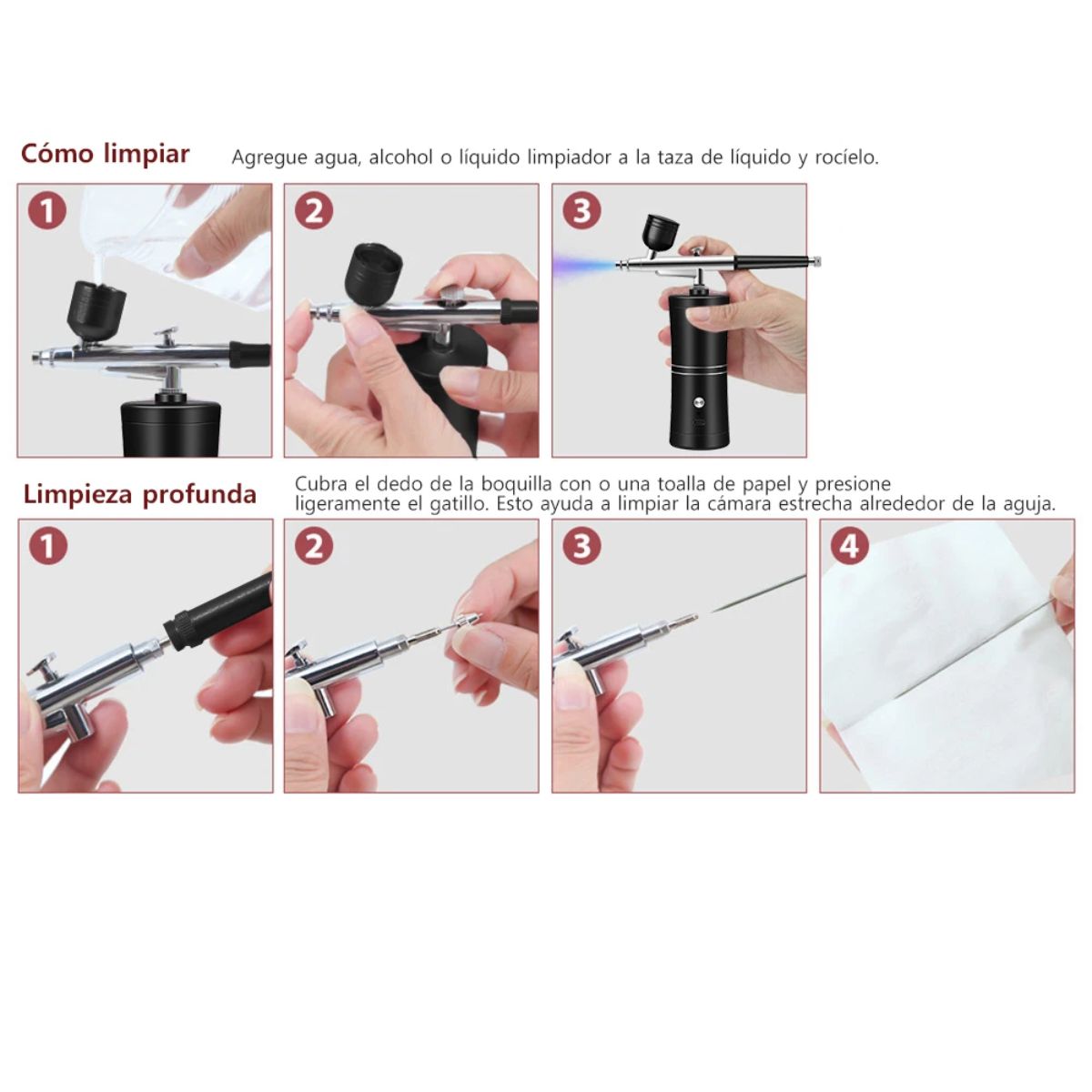 Cómo limpiar

Agregue agua, alcohol o líquido limpiador a la taza de líquido y rocíelo.

1

2

3

Limpieza profunda

Cubra el dedo de la boquilla con o una toalla de papel y presione ligeramente el gatillo. Esto ayuda a limpiar la cámara estrecha alrededor de la aguja.

1

2

3

4