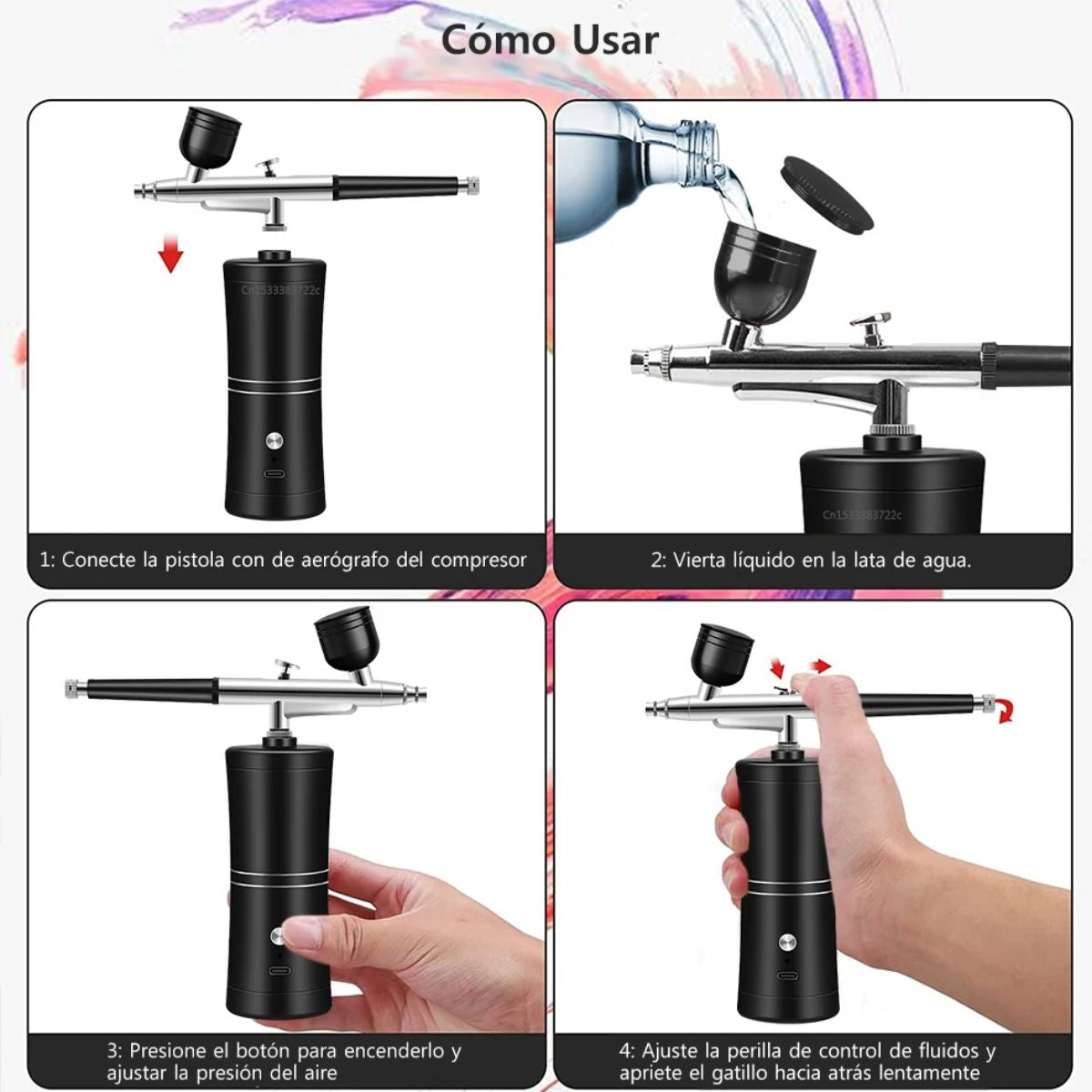 Cómo Usar

Cn1533383722c

1: Conecte la pistola con de aerógrafo del compresor

Cn1533383722c

2: Vierta líquido en la lata de agua.

3: Presione el botón para encenderlo y ajustar la presión del aire

4: Ajuste la perilla de control de fluidos y apriete el gatillo hacia atrás lentamente