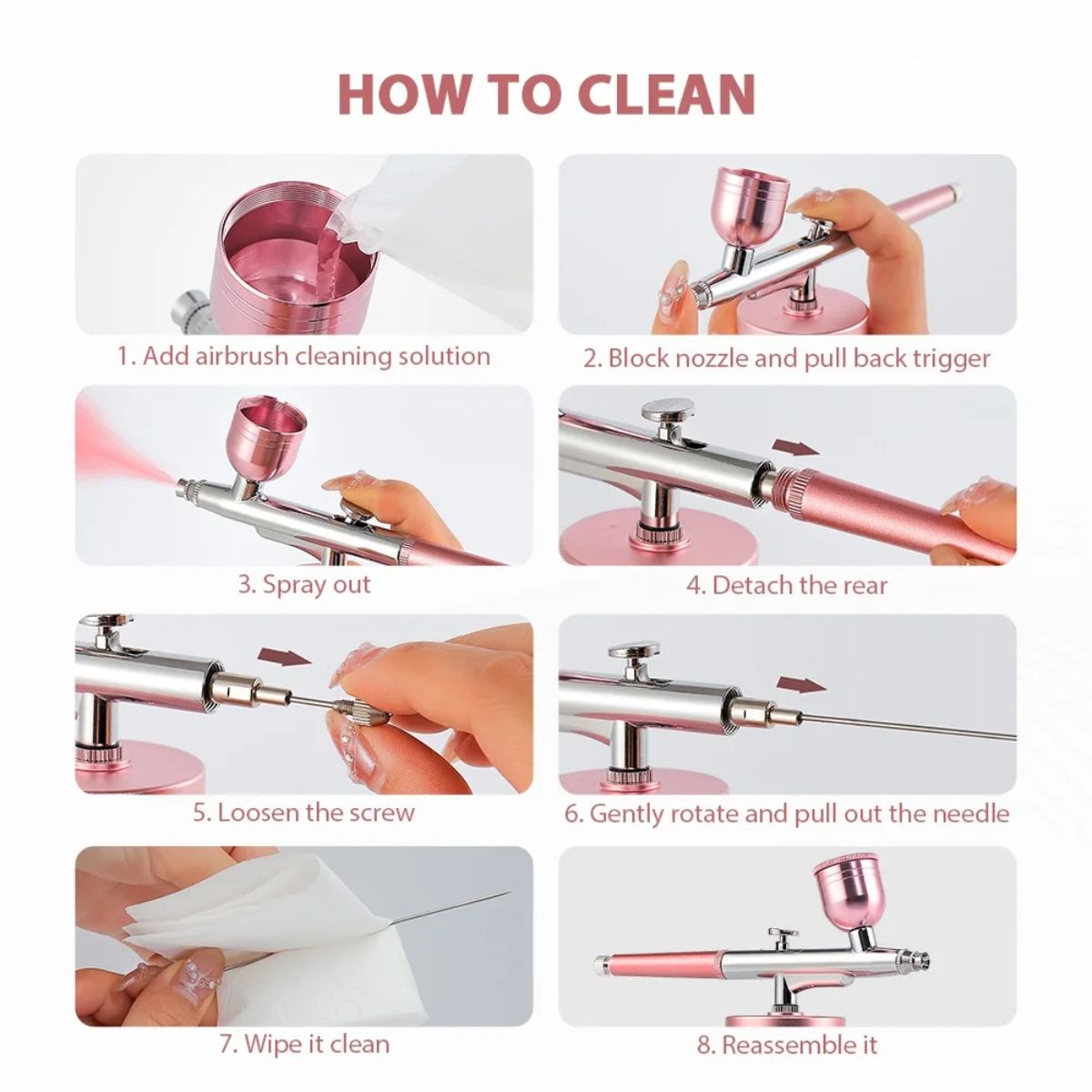 HOW TO CLEAN

1. Add airbrush cleaning solution

2. Block nozzle and pull back trigger

3. Spray out

4. Detach the rear

5. Loosen the screw

6. Gently rotate and pull out the needle

7. Wipe it clean

8. Reassemble it