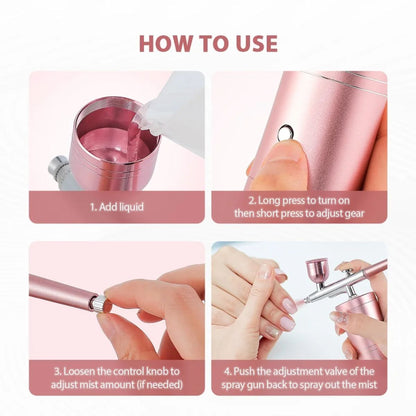 HOW TO USE

1. Add liquid

2. Long press to turn on then short press to adjust gear

3. Loosen the control knob to adjust mist amount (if needed)

4. Push the adjustment valve of the spray gun back to spray out the mist