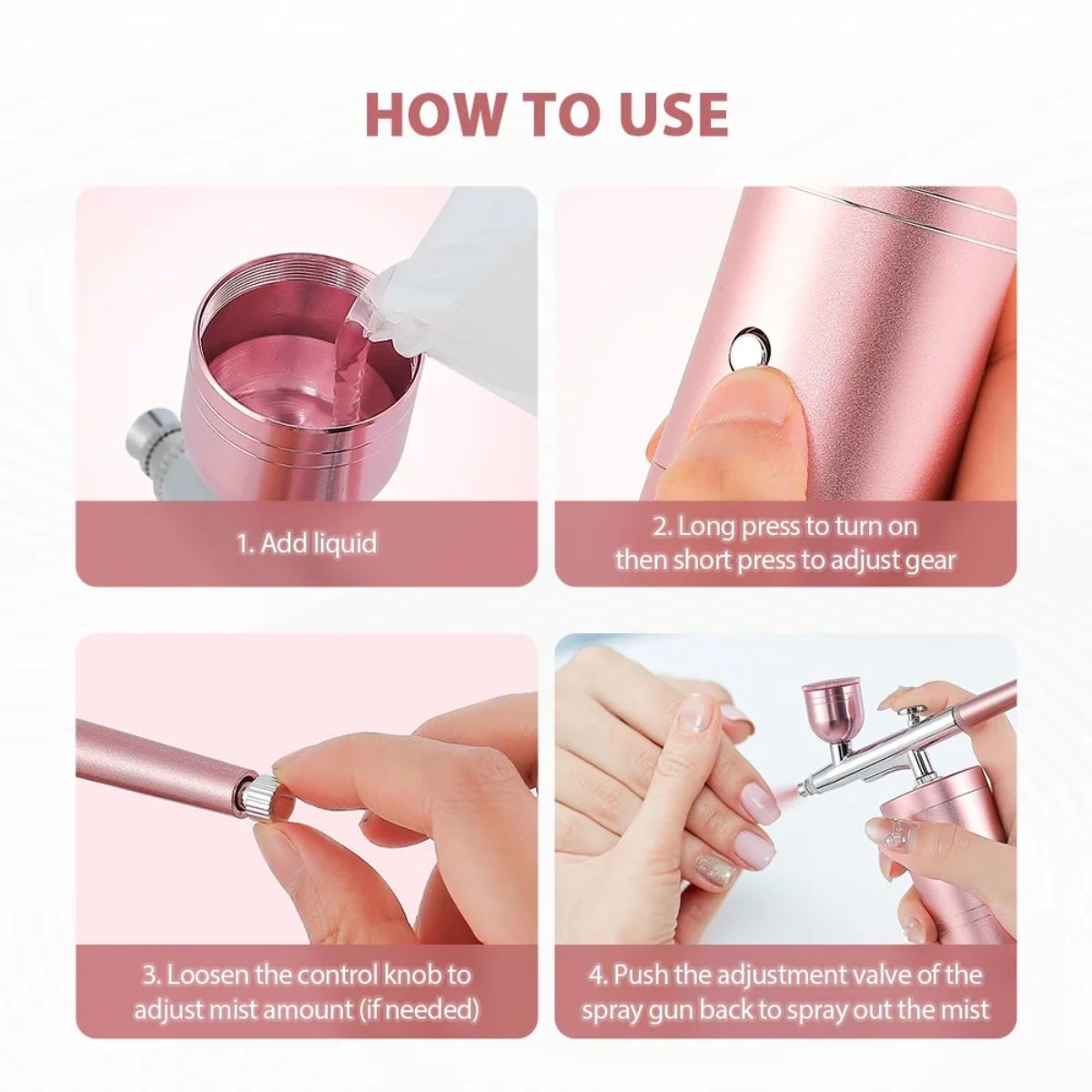 HOW TO USE

1. Add liquid

2. Long press to turn on then short press to adjust gear

3. Loosen the control knob to adjust mist amount (if needed)

4. Push the adjustment valve of the spray gun back to spray out the mist